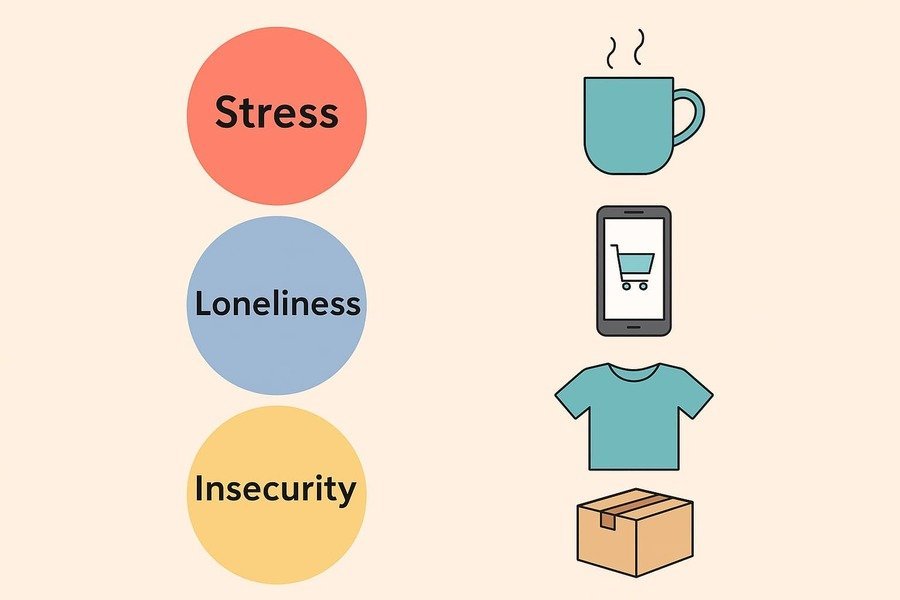 Stress

Loneliness

Insecurity